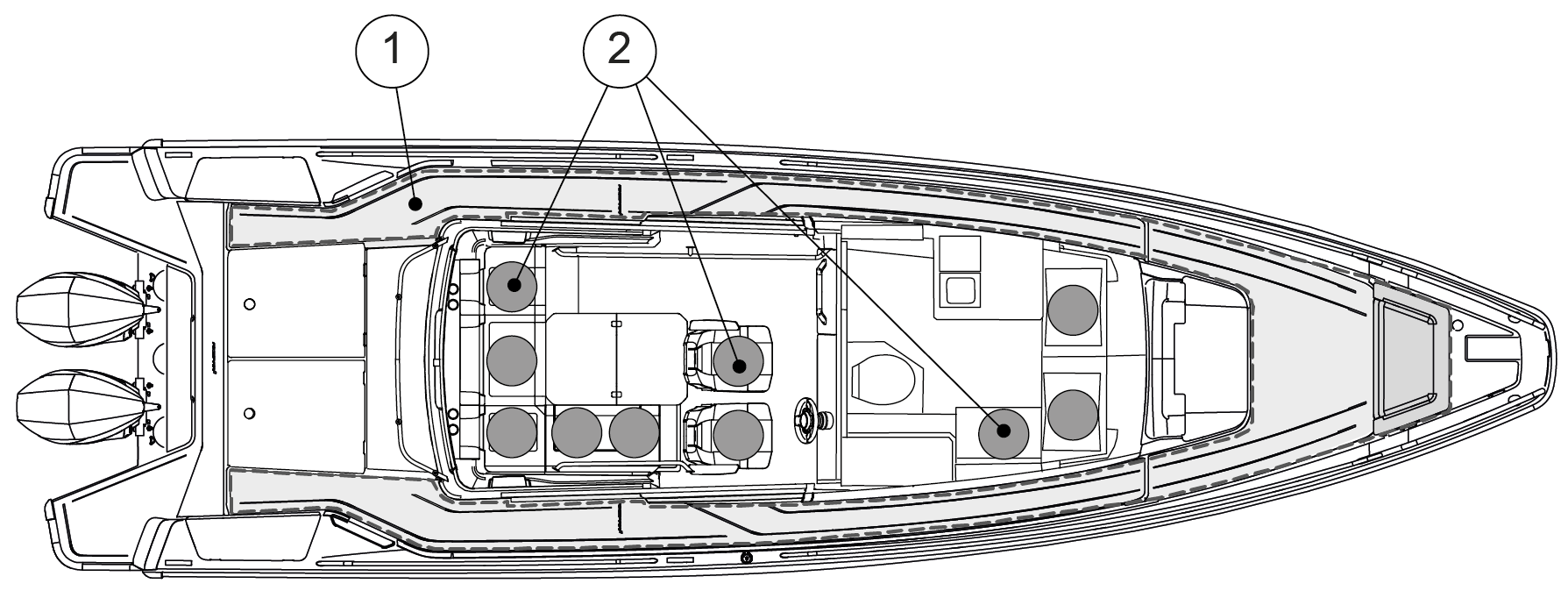 1
2